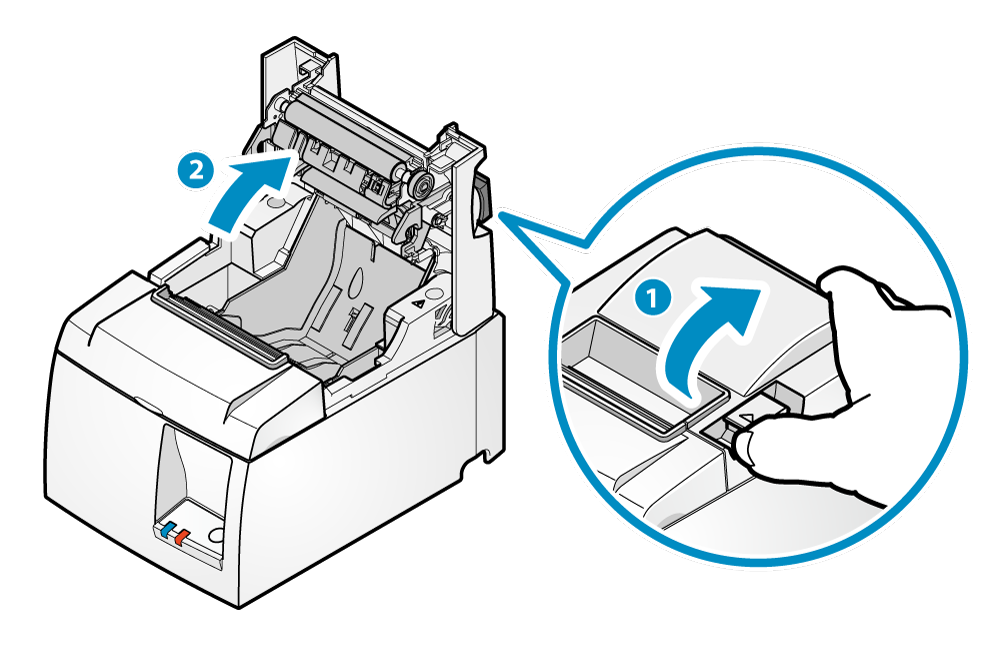 2

1